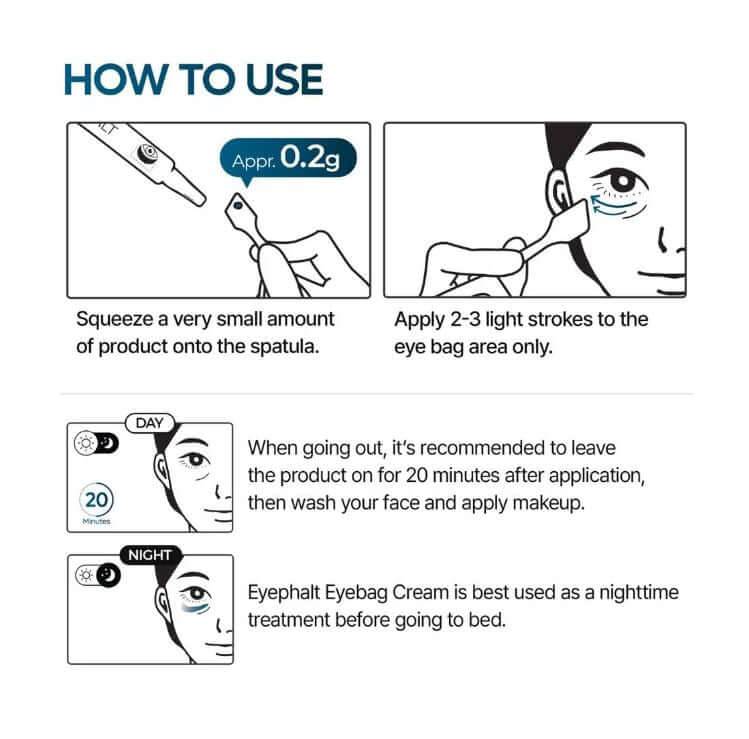 HOW TO USE

Appr. 0.2g

Squeeze a very small amount of product onto the spatula.

Apply 2-3 light strokes to the eye bag area only.

DAY

20 Minutes

When going out, it's recommended to leave the product on for 20 minutes after application, then wash your face and apply makeup.

NIGHT

Eyephalt Eyebag Cream is best used as a nighttime treatment before going to bed.